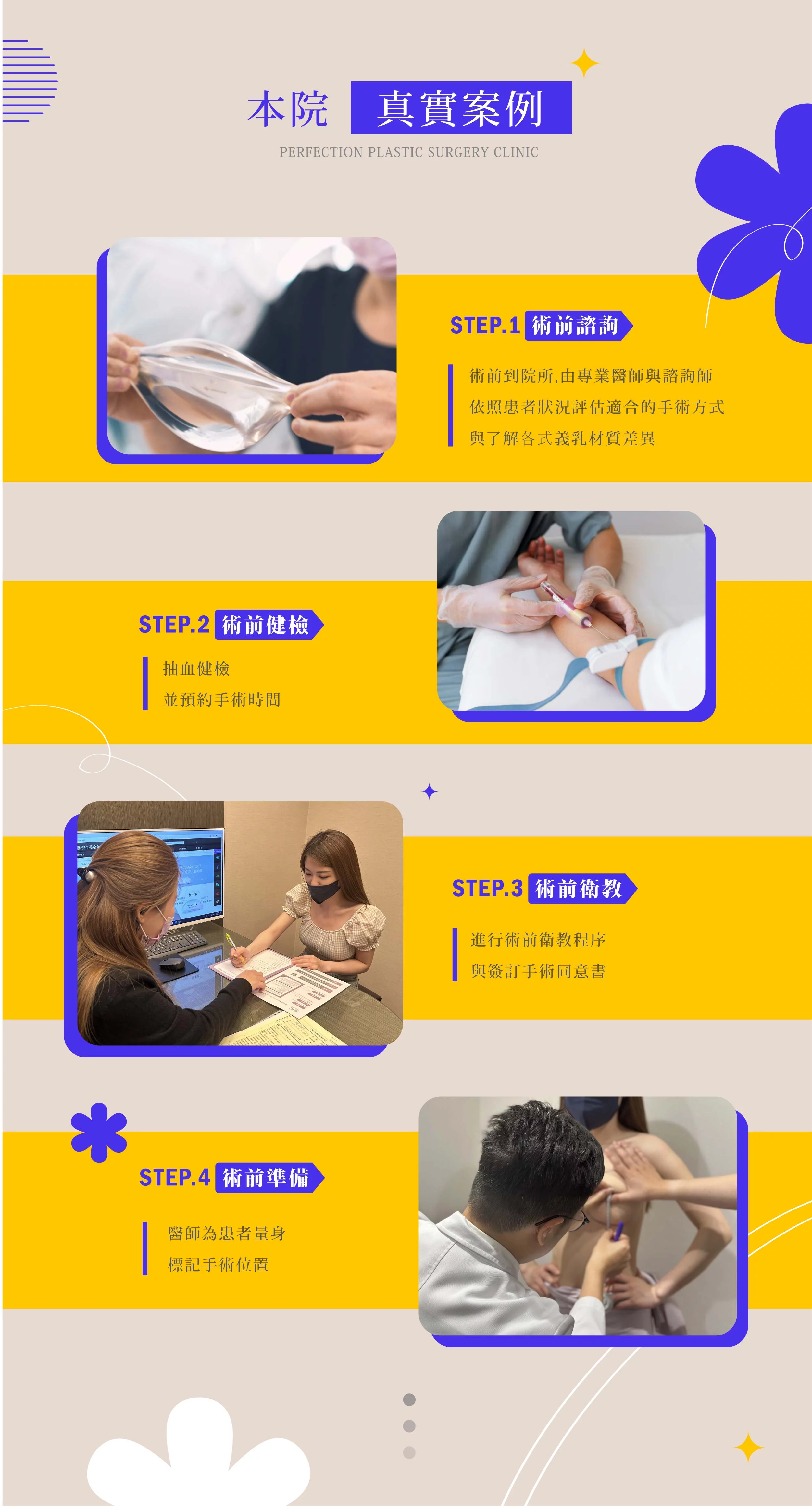 本院 真實案例

PERFECTION PLASTIC SURGERY CLINIC

STEP.1 術前諮詢

術前到院所,由專業醫師與諮詢師
依照患者狀況評估適合的手術方式
與了解各式義乳材質差異

STEP.2 術前健檢

抽血健檢
並預約手術時間

STEP.3 術前衛教

進行術前衛教程序
與簽訂手術同意書

STEP.4 術前準備

醫師為患者量身
標記手術位置